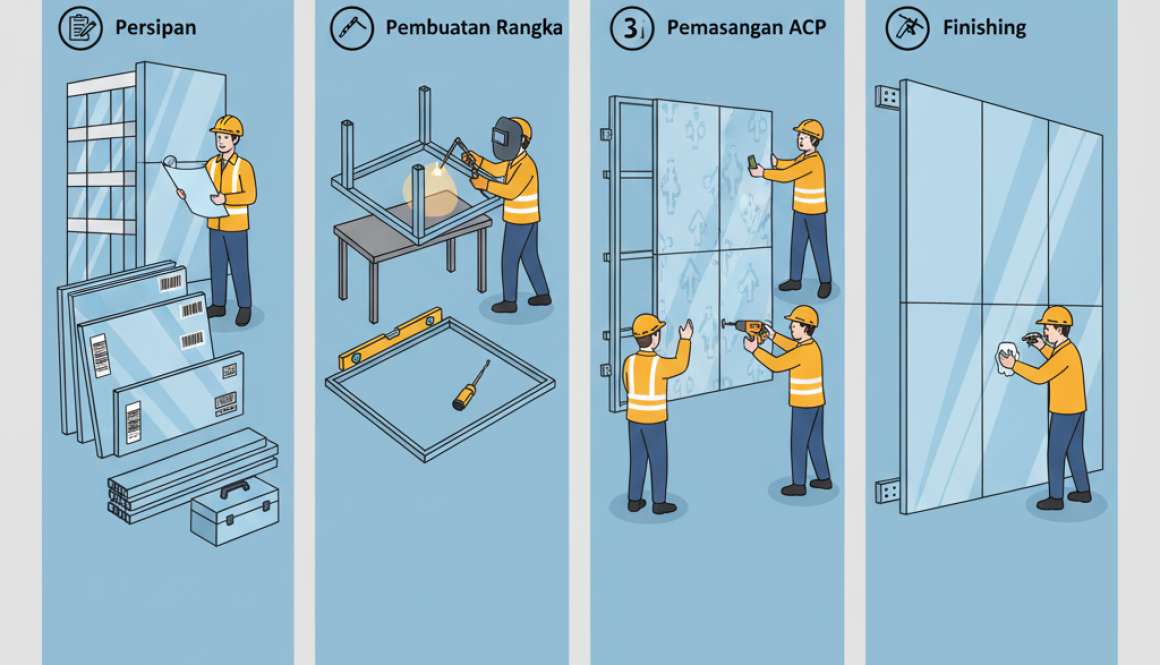 Persipan

Pembuatan Rangka

3 Pemasangan ACP

Finishing