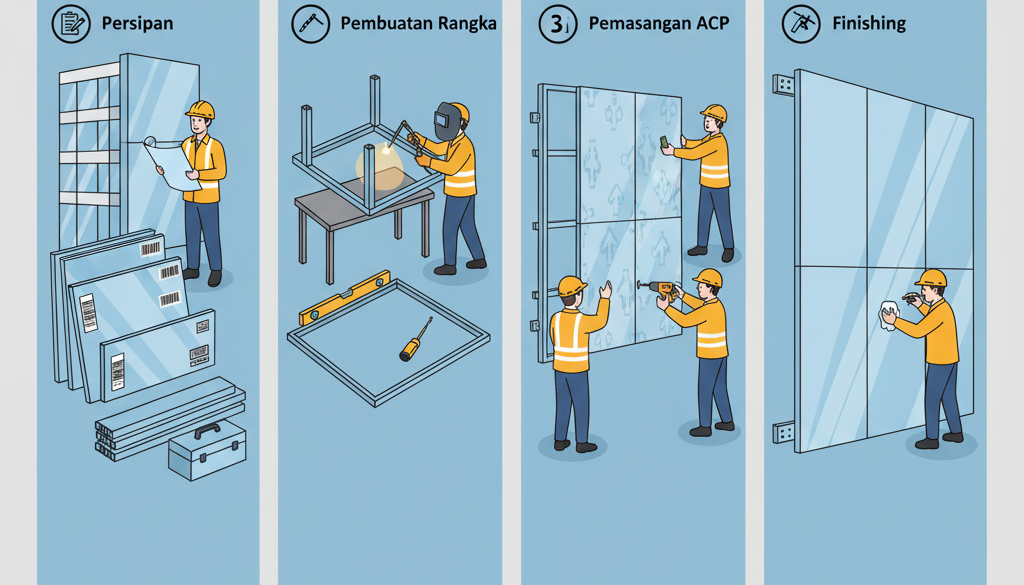 Persipan

Pembuatan Rangka

3 Pemasangan ACP

Finishing